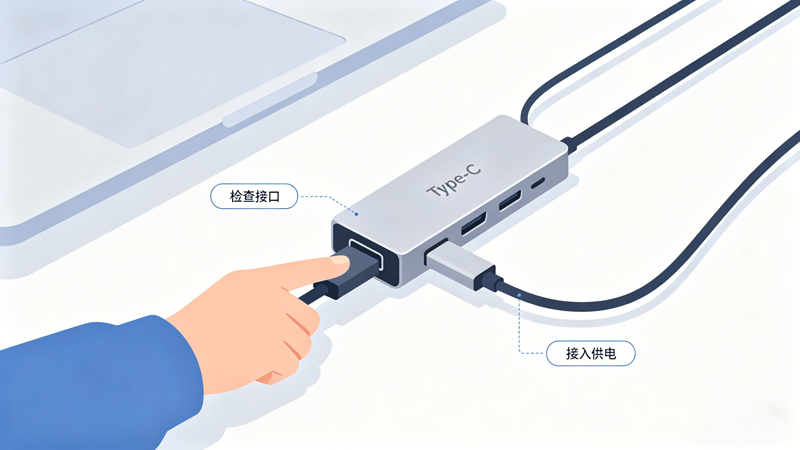 检查接口

Type-C

接入供电