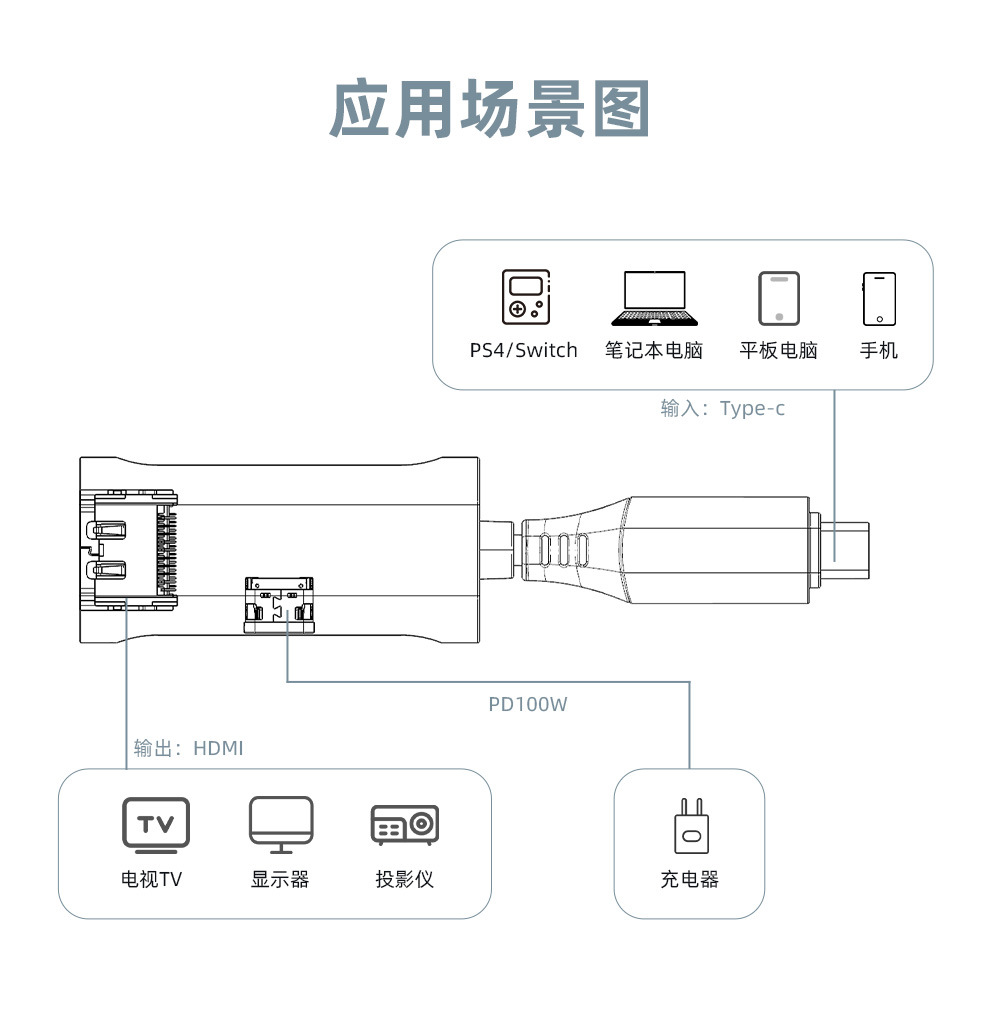 应用场景图

PS4/Switch
笔记本电脑
平板电脑
手机

输入：Type-c

PD100W

输出：HDMI

TV
电视TV
显示器
投影仪

充电器